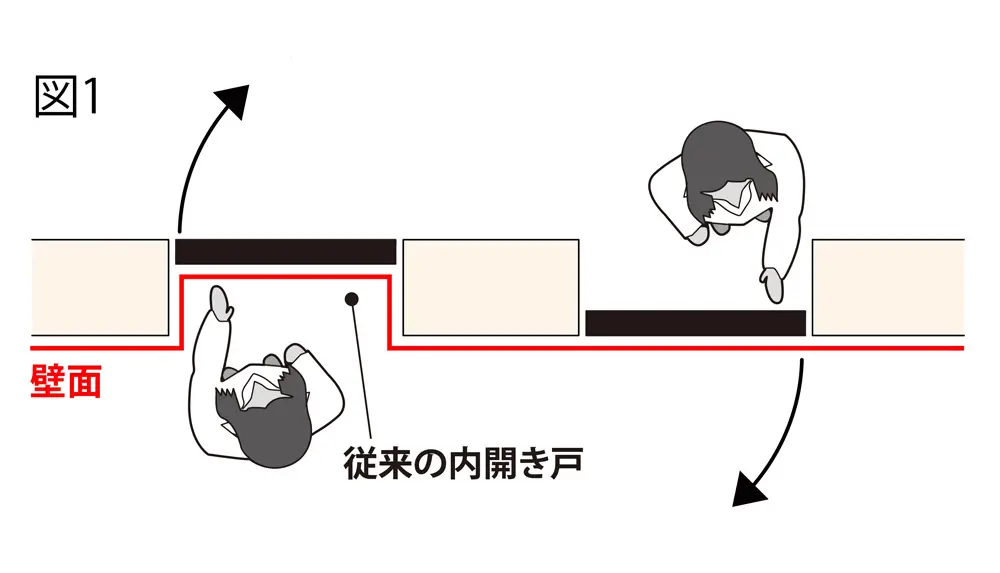 図1

壁面

従来の内開き戸